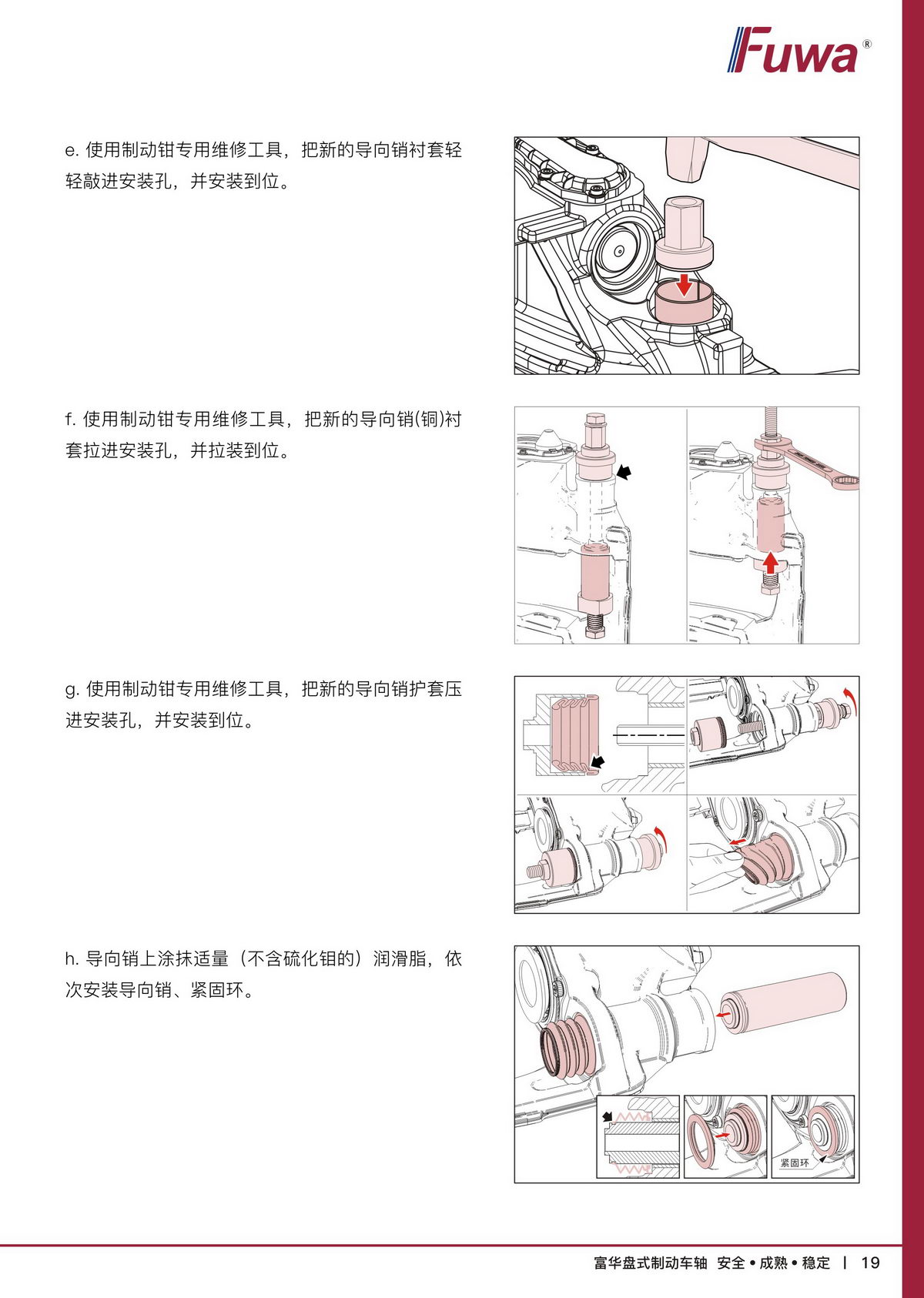 Fuwa®

e. 使用制动钳专用维修工具，把新的导向销衬套轻轻敲进安装孔，并安装到位。

f. 使用制动钳专用维修工具，把新的导向销(铜)衬套拉进安装孔，并拉装到位。

g. 使用制动钳专用维修工具，把新的导向销护套压进安装孔，并安装到位。

h. 导向销上涂抹适量（不含硫化钼的）润滑脂，依次安装导向销、紧固环。

紧固环

富华盘式制动车轴 安全 • 成熟 • 稳定 | 19